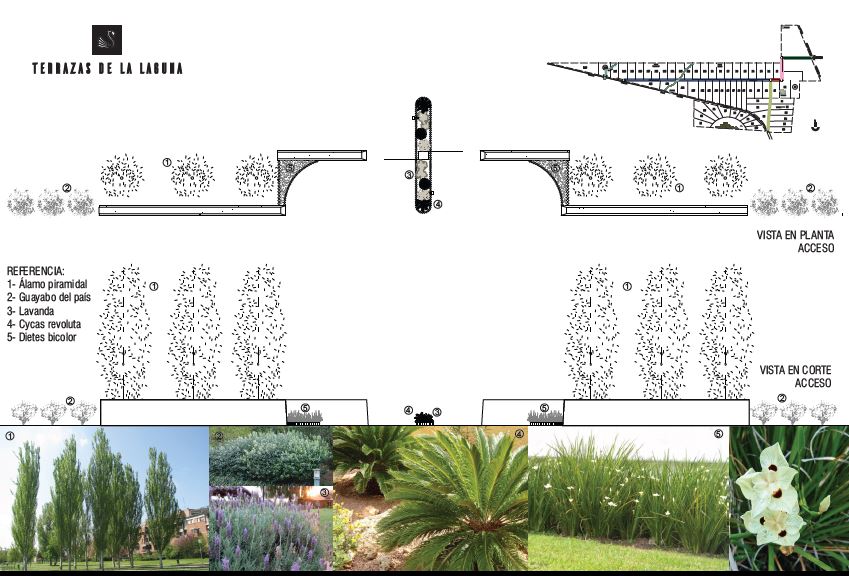 TERRAZAS DE LA LAGUNA

①
②
③
④
①
②

VISTA EN PLANTA
ACCESO

REFERENCIA:
1- Álamo piramidal
2- Guayabo del país
3- Lavanda
4- Cycas revoluta
5- Dietes bicolor

①
①

VISTA EN CORTE
ACCESO

②
⑤
④ ③
⑤
②

①
②
③
④
⑤